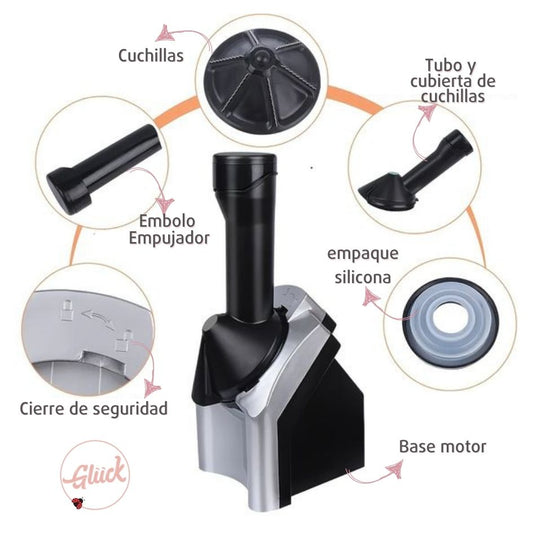 Cuchillas

Tubo y cubierta de cuchillas

Embolo Empujador

empaque silicona

Cierre de seguridad

Base motor

Glück