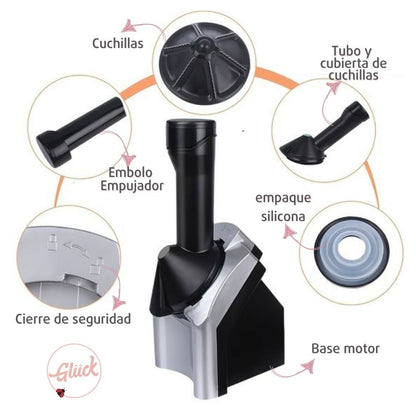 Cuchillas

Tubo y cubierta de cuchillas

Embolo Empujador

empaque silicona

Cierre de seguridad

Base motor

Glück