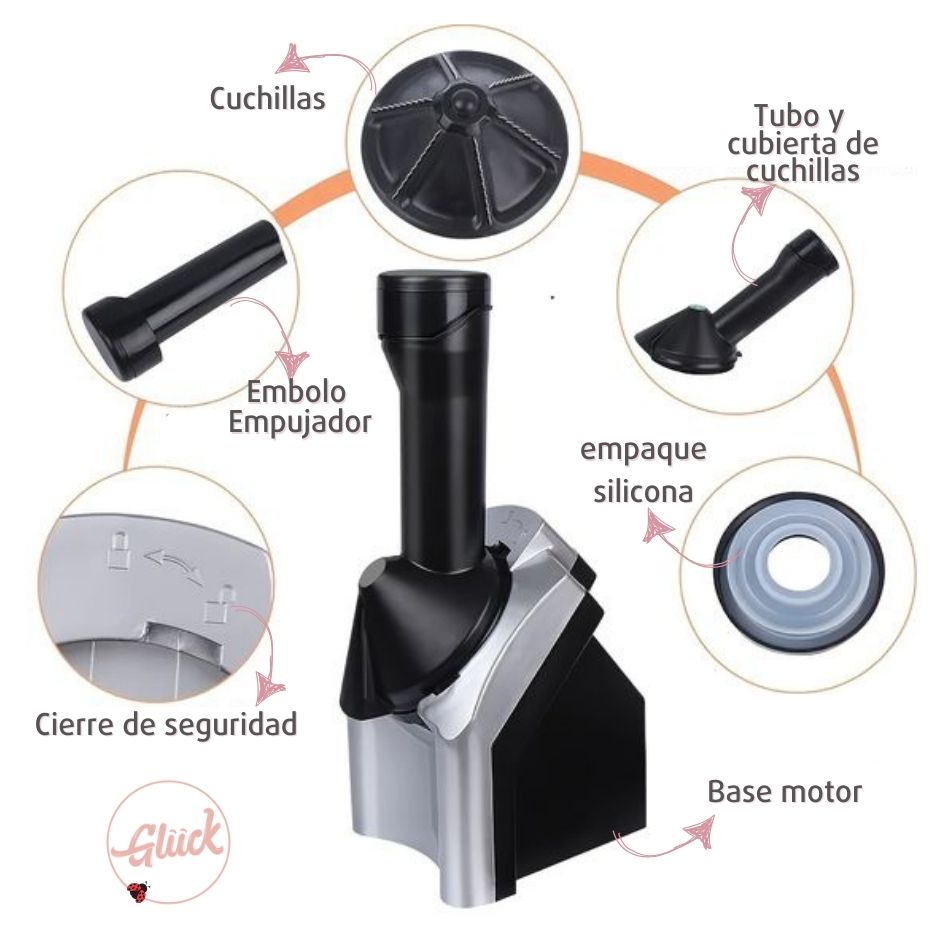 Cuchillas

Tubo y cubierta de cuchillas

Embolo Empujador

empaque silicona

Cierre de seguridad

Base motor

Glück