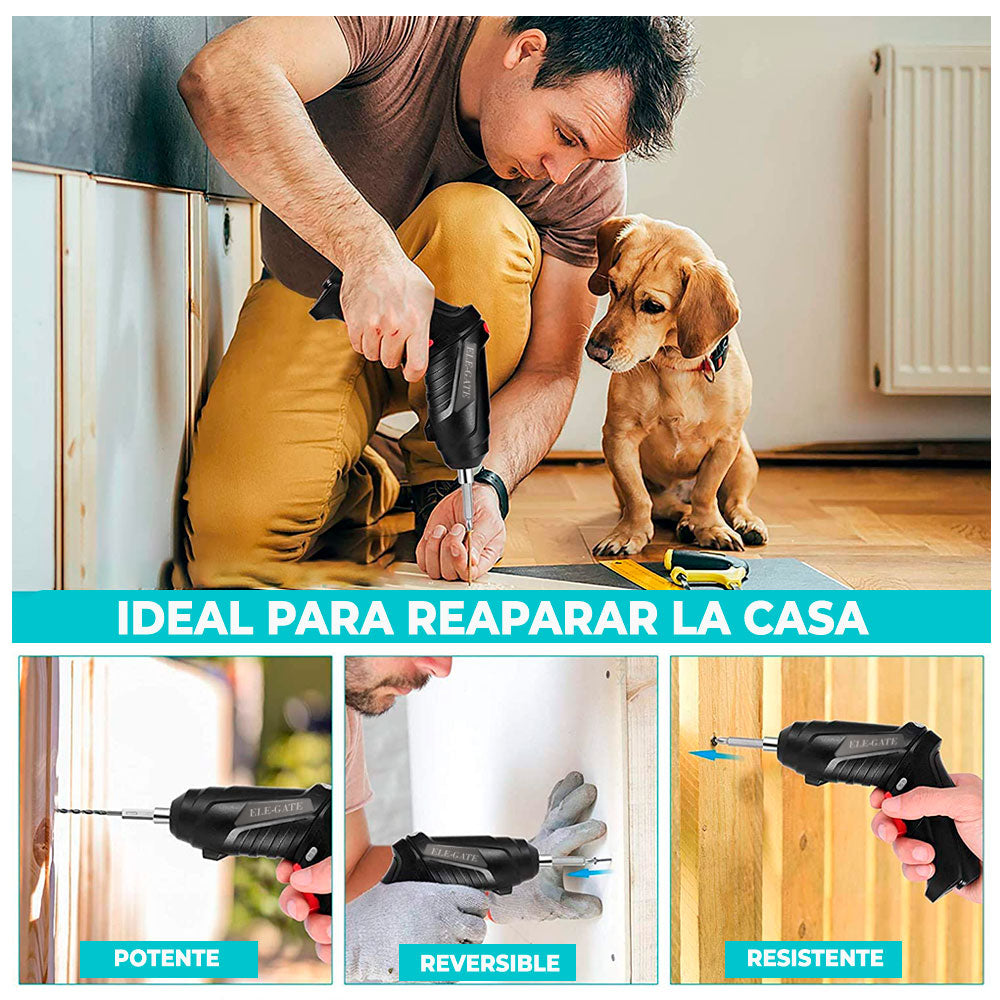 ELE-GATE

IDEAL PARA REAPARAR LA CASA

ELE-GATE

POTENTE

ELE-GATE

REVERSIBLE

ELE-GATE

RESISTENTE